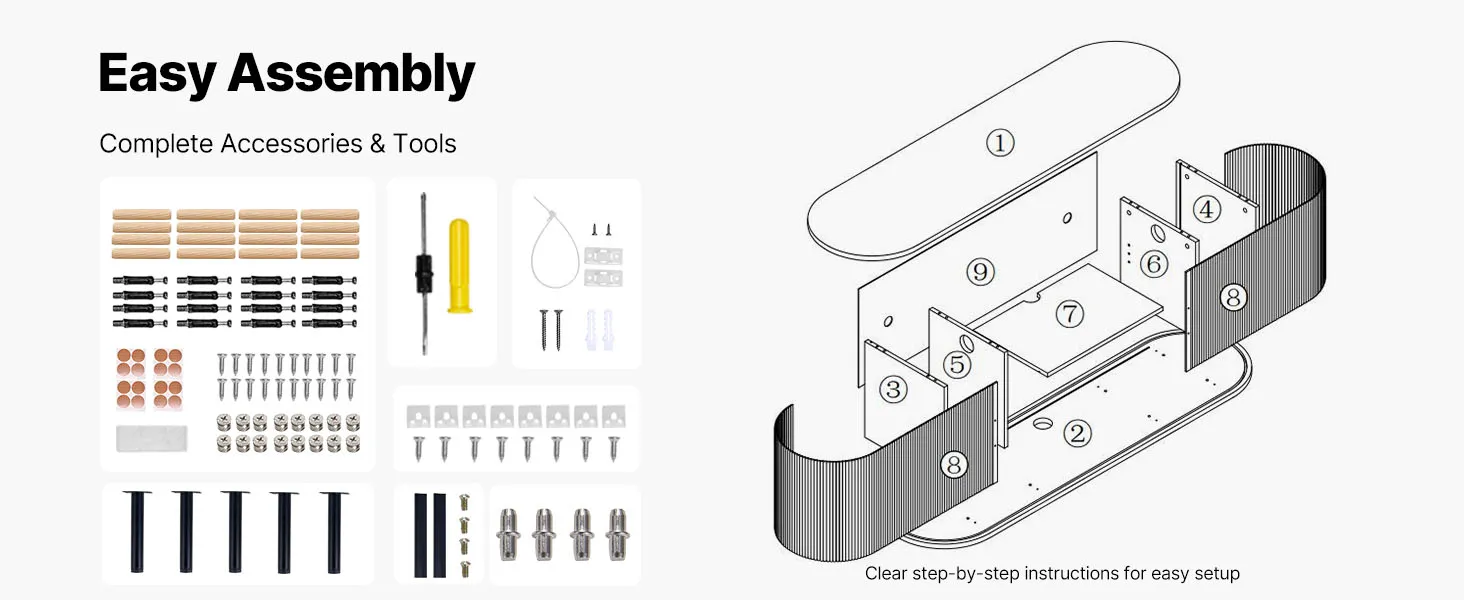 Easy Assembly

Complete Accessories & Tools

①

④

⑨

⑥

⑧

⑦

⑤

③

②

⑧

Clear step-by-step instructions for easy setup