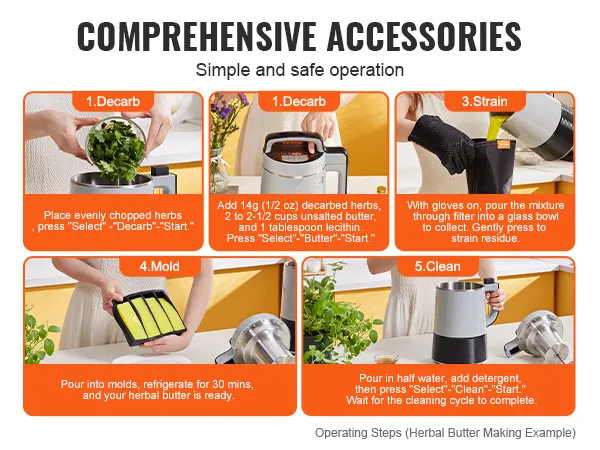 COMPREHENSIVE ACCESSORIES

Simple and safe operation

1.Decarb

Place evenly chopped herbs , press "Select" -"Decarb"-"Start."

1.Decarb

VEVOR

Add 14g (1/2 oz) decarbed herbs, 2 to 2-1/2 cups unsalted butter, and 1 tablespoon lecithin. Press "Select"-"Butter"-"Start."

3.Strain

With gloves on, pour the mixture through filter into a glass bowl to collect. Gently press to strain residue.

4.Mold

Pour into molds, refrigerate for 30 mins, and your herbal butter is ready.

5.Clean

Pour in half water, add detergent, then press "Select"-"Clean"-"Start." Wait for the cleaning cycle to complete.

Operating Steps (Herbal Butter Making Example)