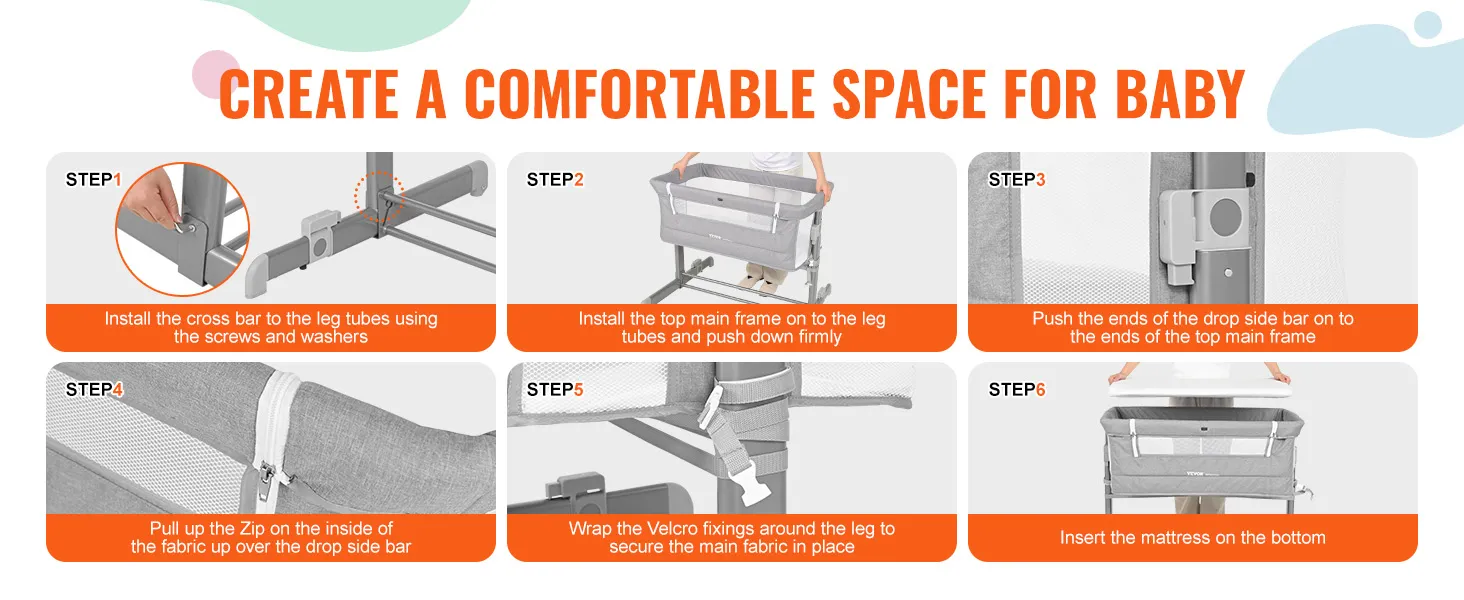 CREATE A COMFORTABLE SPACE FOR BABY

STEP1

Install the cross bar to the leg tubes using the screws and washers

STEP2

VEVOR

Install the top main frame on to the leg tubes and push down firmly

STEP3

Push the ends of the drop side bar on to the ends of the top main frame

STEP4

Pull up the Zip on the inside of the fabric up over the drop side bar

STEP5

Wrap the Velcro fixings around the leg to secure the main fabric in place

STEP6

VEVOR

Insert the mattress on the bottom