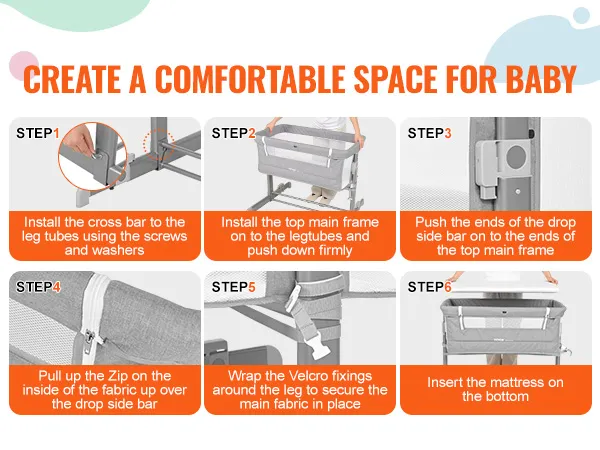 CREATE A COMFORTABLE SPACE FOR BABY

STEP1

Install the cross bar to the leg tubes using the screws and washers

STEP2

Install the top main frame on to the legtubes and push down firmly

STEP3

Push the ends of the drop side bar on to the ends of the top main frame

STEP4

Pull up the Zip on the inside of the fabric up over the drop side bar

STEP5

Wrap the Velcro fixings around the leg to secure the main fabric in place

STEP6

Insert the mattress on the bottom