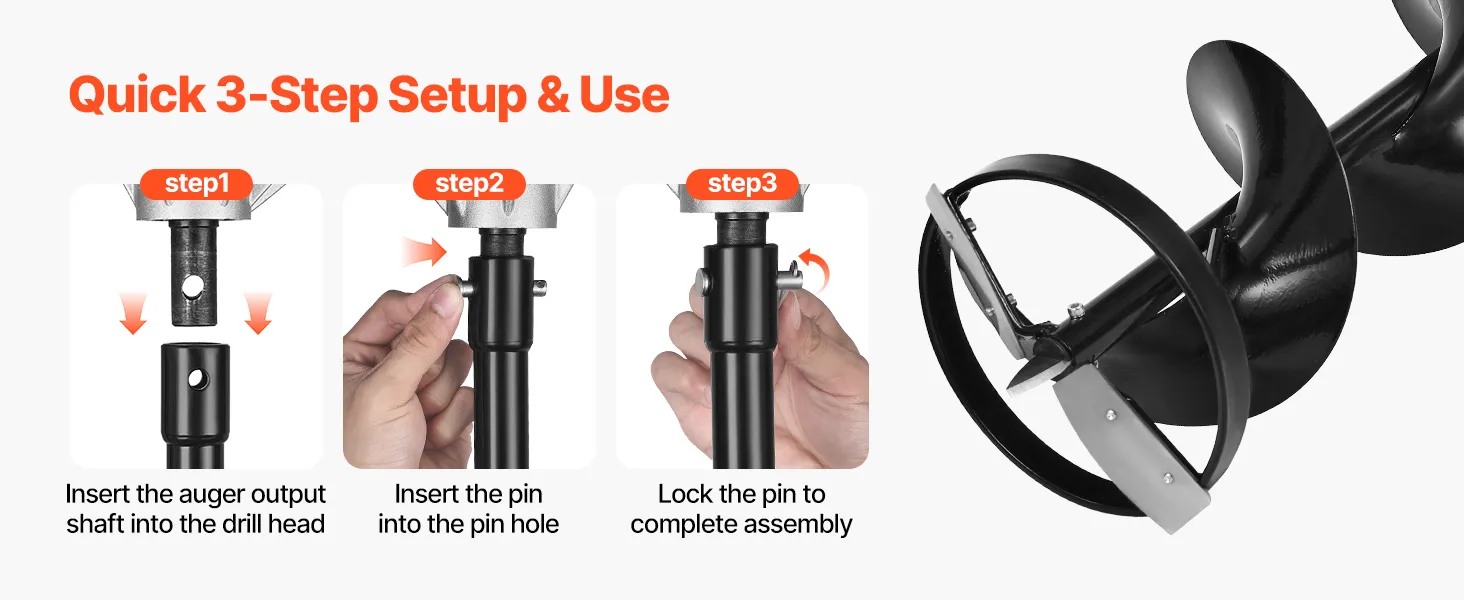 Quick 3-Step Setup & Use

step1

Insert the auger output shaft into the drill head

step2

Insert the pin into the pin hole

step3

Lock the pin to complete assembly