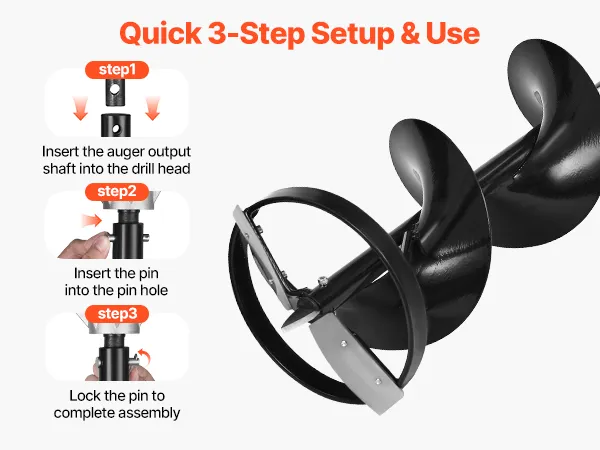 Quick 3-Step Setup & Use

step1

Insert the auger output shaft into the drill head

step2

Insert the pin into the pin hole

step3

Lock the pin to complete assembly