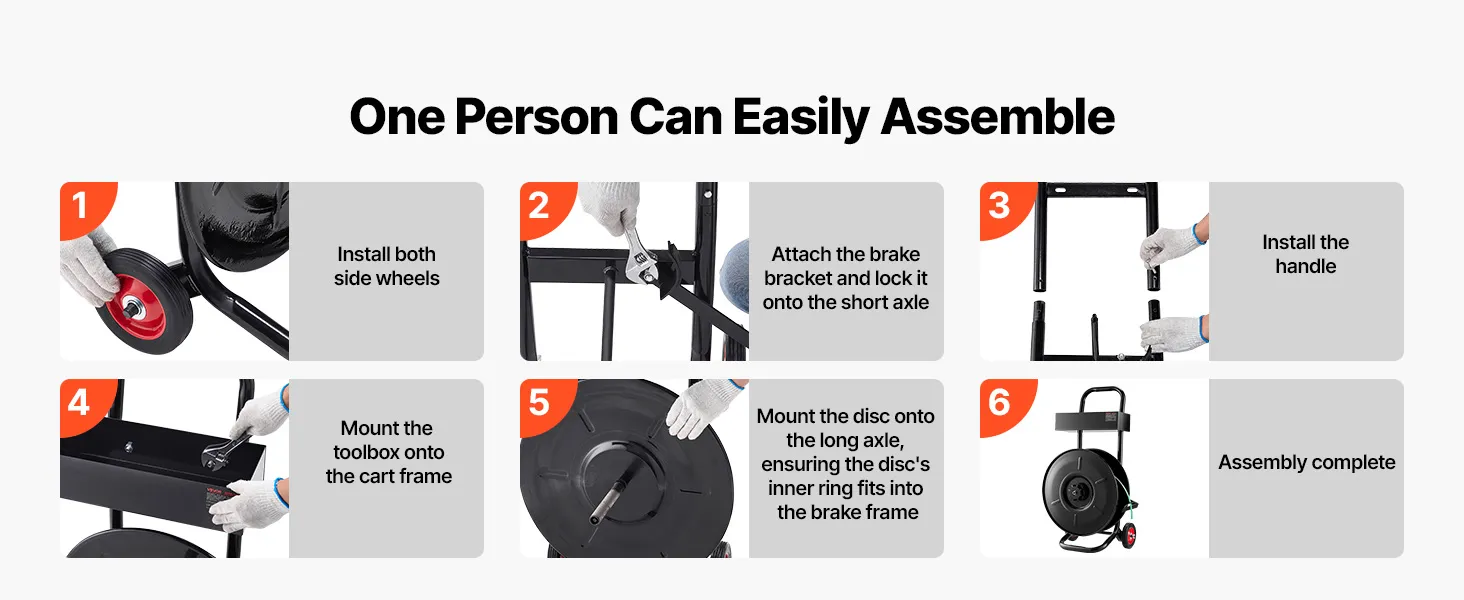 One Person Can Easily Assemble

1

Install both side wheels

2

Attach the brake bracket and lock it onto the short axle

3

Install the handle

4

Mount the toolbox onto the cart frame

5

Mount the disc onto the long axle, ensuring the disc's inner ring fits into the brake frame

6

Assembly complete