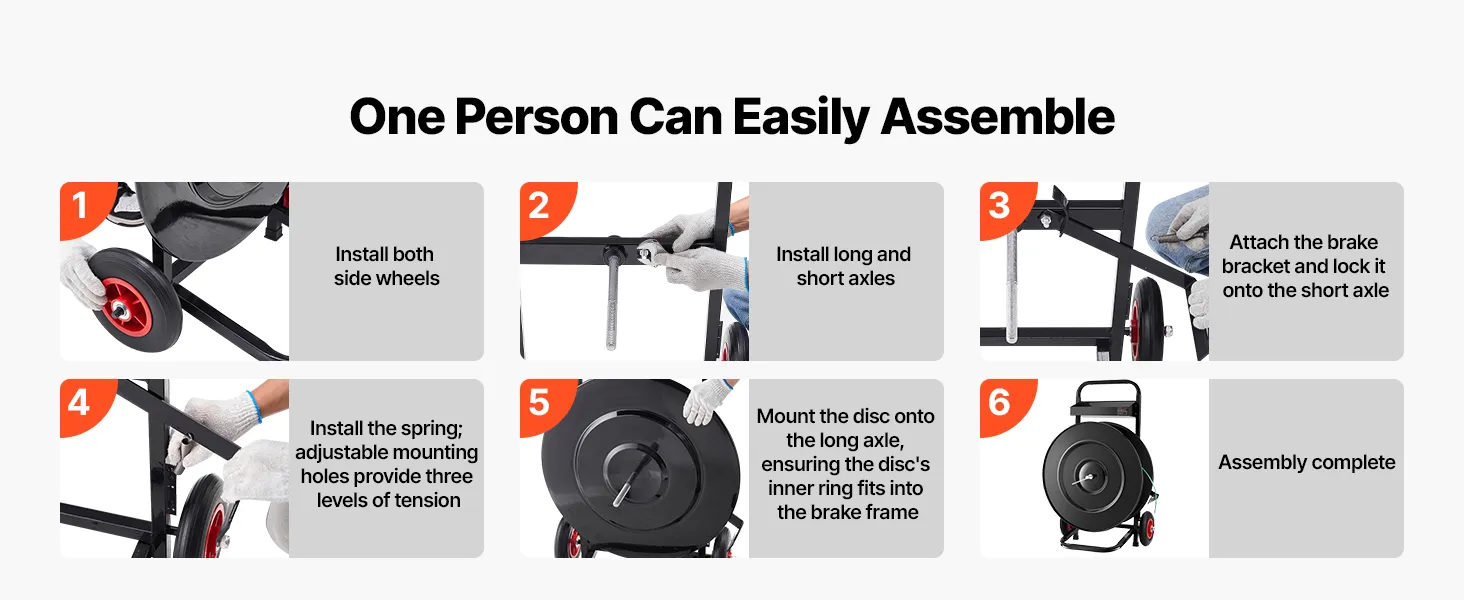 One Person Can Easily Assemble

1

Install both side wheels

2

Install long and short axles

3

Attach the brake bracket and lock it onto the short axle

4

Install the spring; adjustable mounting holes provide three levels of tension

5

Mount the disc onto the long axle, ensuring the disc's inner ring fits into the brake frame

6

Assembly complete