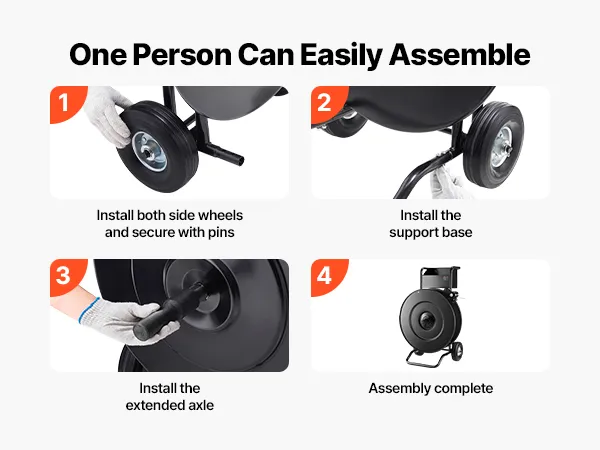 One Person Can Easily Assemble

1

Install both side wheels and secure with pins

2

Install the support base

3

Install the extended axle

4

Assembly complete