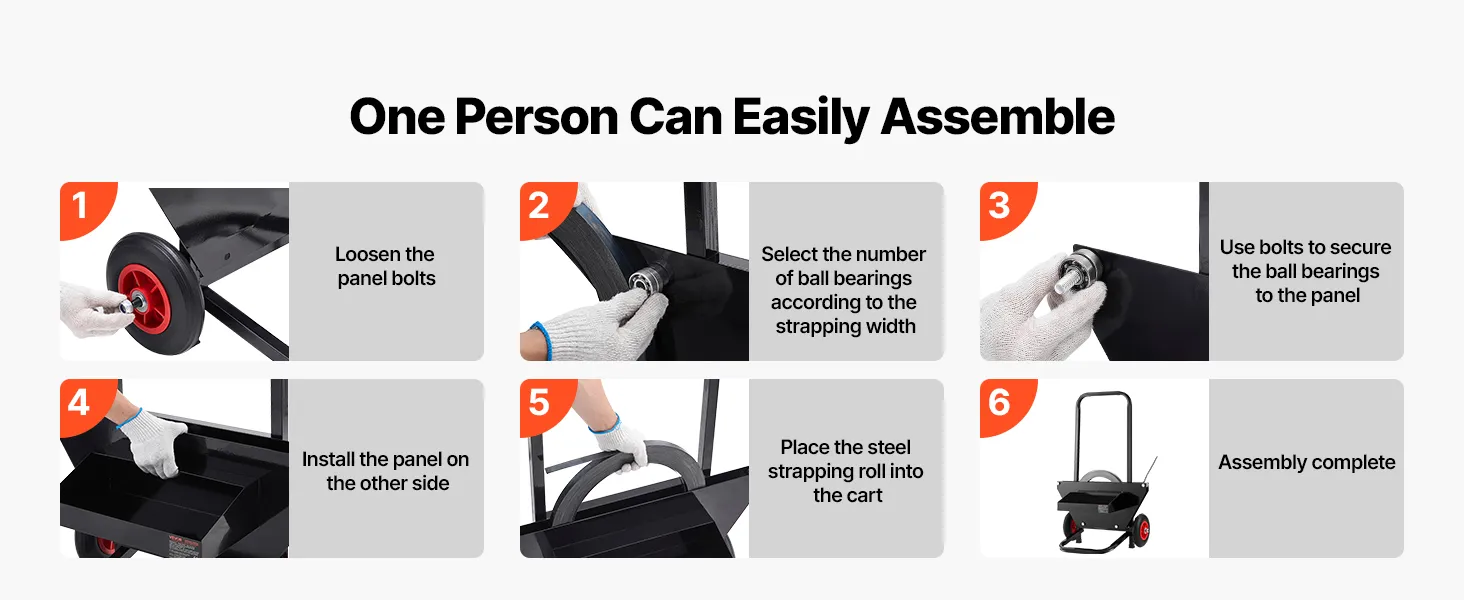 One Person Can Easily Assemble

1

Loosen the panel bolts

2

Select the number of ball bearings according to the strapping width

3

Use bolts to secure the ball bearings to the panel

4

Install the panel on the other side

5

Place the steel strapping roll into the cart

6

Assembly complete