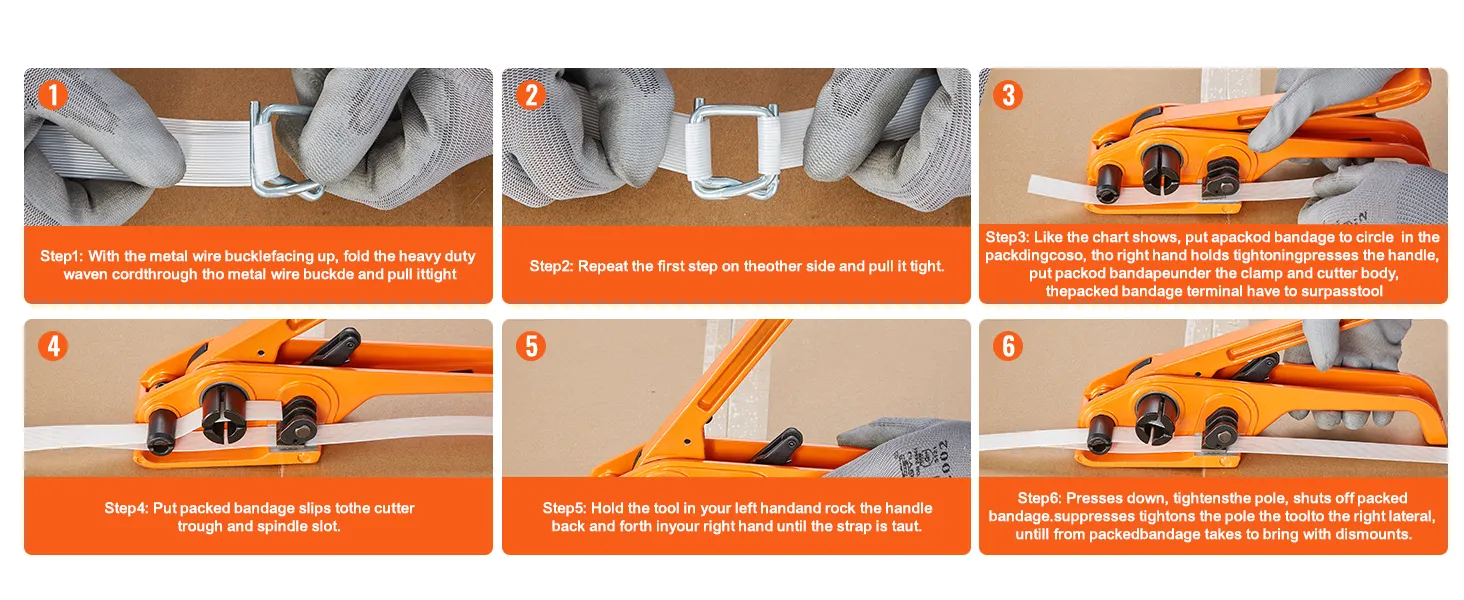 1

Step1: With the metal wire bucklefacing up, fold the heavy duty waven cordthrough tho metal wire buckde and pull ittight

2

Step2: Repeat the first step on theother side and pull it tight.

3

Step3: Like the chart shows, put apackod bandage to circle in the packdingcoso, tho right hand holds tightoningpresses the handle, put packod bandapeunder the clamp and cutter body, thepacked bandage terminal have to surpasstool

4

Step4: Put packed bandage slips tothe cutter trough and spindle slot.

5

Step5: Hold the tool in your left handand rock the handle back and forth inyour right hand until the strap is taut.

6

Step6: Presses down, tightensthe pole, shuts off packed bandage.suppresses tightons the pole the toolto the right lateral, untill from packedbandage takes to bring with dismounts.