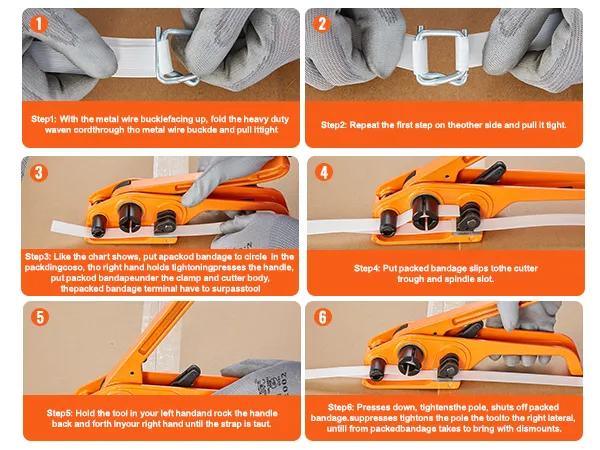 1

Step1: With the metal wire bucklefacing up, fold the heavy duty waven cordthrough tho metal wire buckde and pull ittight

2

Step2: Repeat the first step on theother side and pull it tight.

3

Step3: Like the chart shows, put apackod bandage to circle in the packdingcoso, tho right hand holds tightoningpresses the handle, put packod bandapeunder the clamp and cutter body, thepacked bandage terminal have to surpasstool

4

Step4: Put packed bandage slips tothe cutter trough and spindle slot.

5

Step5: Hold the tool in your left handand rock the handle back and forth inyour right hand until the strap is taut.

6

Step6: Presses down, tightensthe pole, shuts off packed bandage.suppresses tightons the pole the toolto the right lateral, untill from packedbandage takes to bring with dismounts.