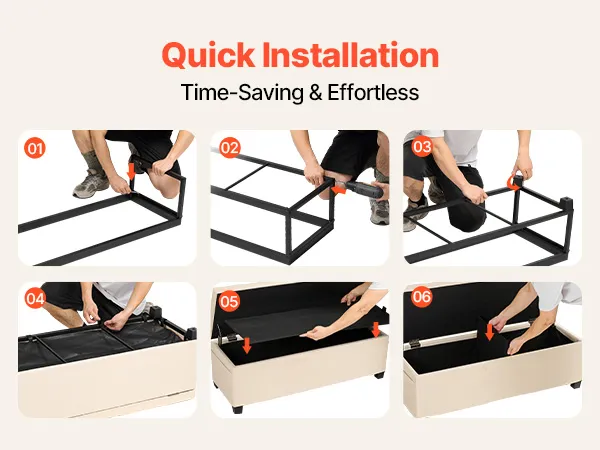 Quick Installation
Time-Saving & Effortless

01

02

03

04

05

06