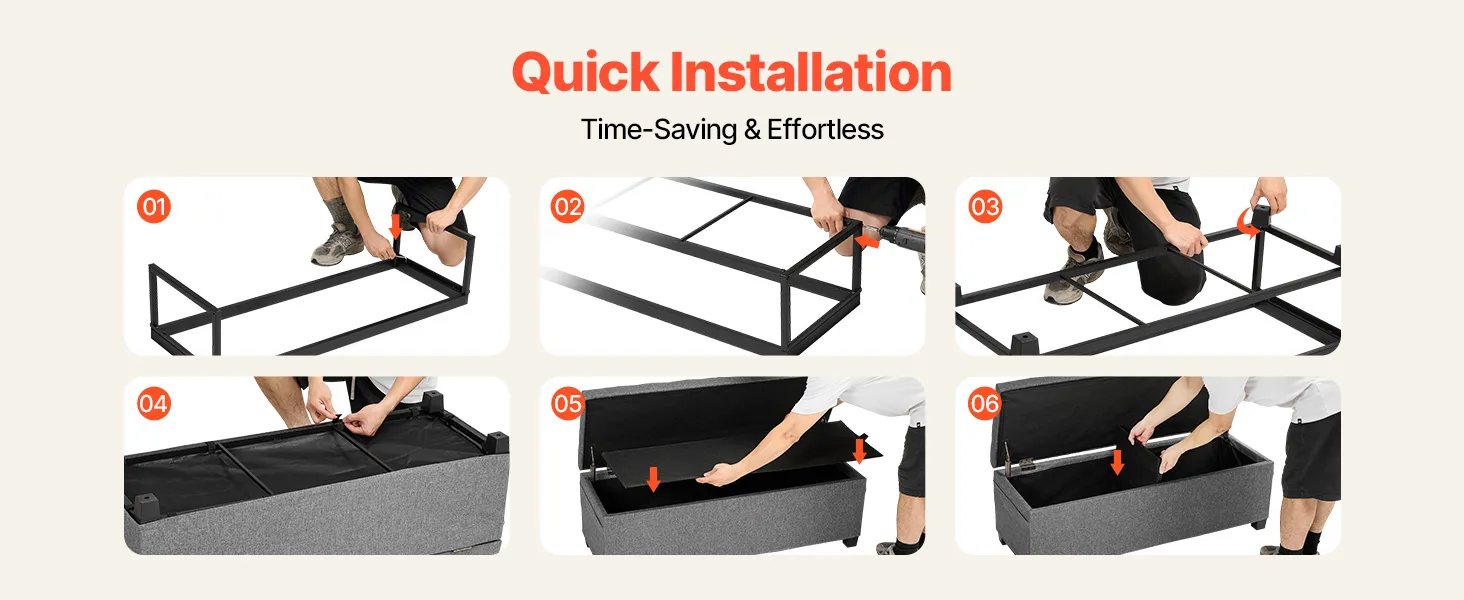 Quick Installation

Time-Saving & Effortless

01

02

03

04

05

06