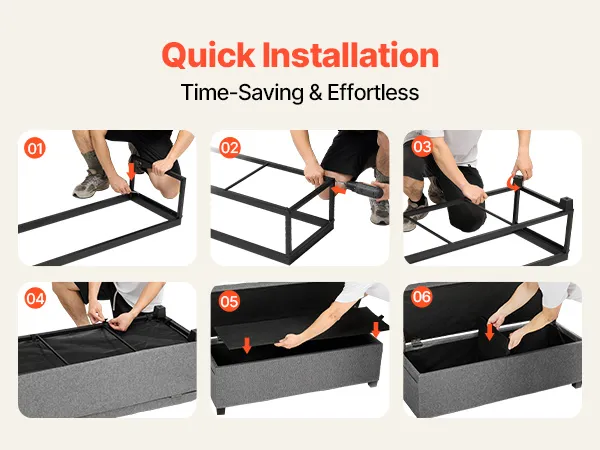 Quick Installation

Time-Saving & Effortless

01

02

03

04

05

06