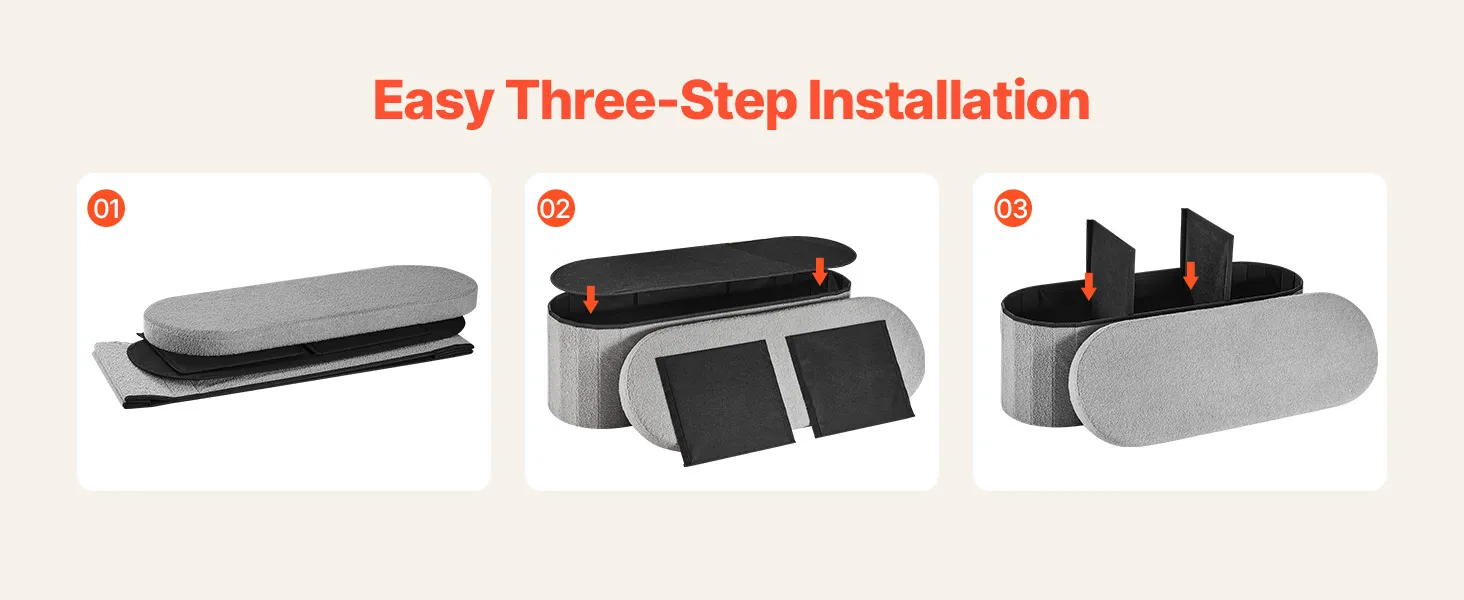 Easy Three-Step Installation

01

02

03