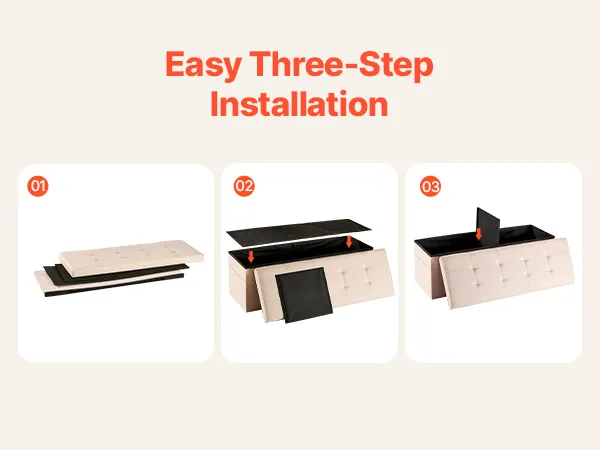 Easy Three-Step Installation

01

02

03