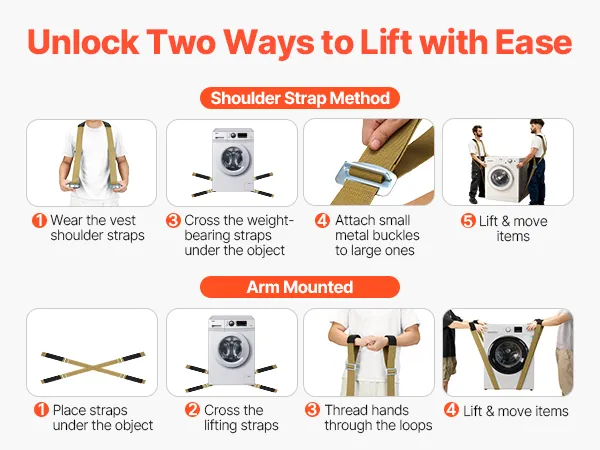 Unlock Two Ways to Lift with Ease

Shoulder Strap Method

1 Wear the vest shoulder straps

3 Cross the weight-bearing straps under the object

4 Attach small metal buckles to large ones

5 Lift & move items

Arm Mounted

1 Place straps under the object

2 Cross the lifting straps

3 Thread hands through the loops

4 Lift & move items