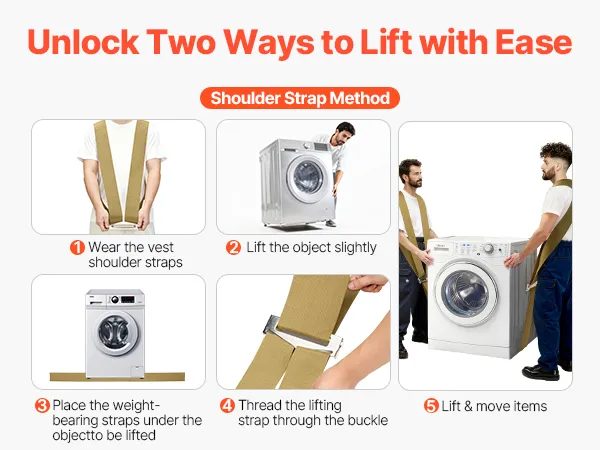 Unlock Two Ways to Lift with Ease

Shoulder Strap Method

1 Wear the vest shoulder straps

2 Lift the object slightly

3 Place the weight-bearing straps under the objectto be lifted

4 Thread the lifting strap through the buckle

5 Lift & move items