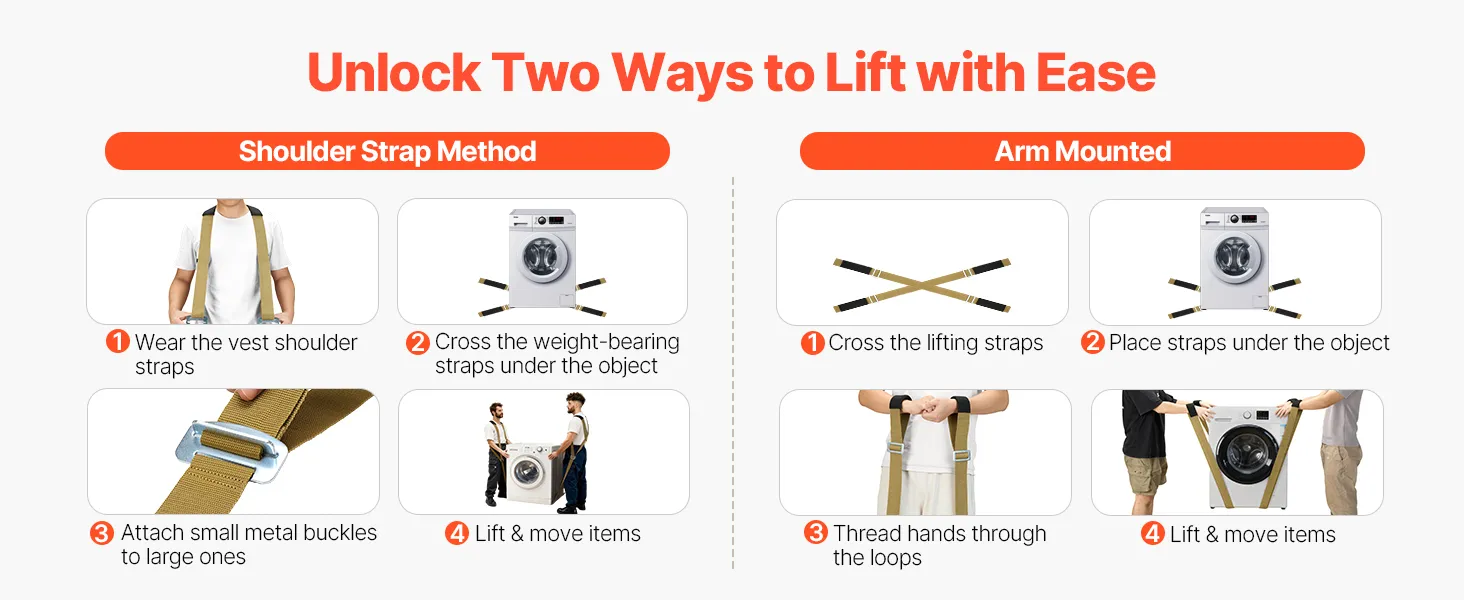 Unlock Two Ways to Lift with Ease

Shoulder Strap Method

1 Wear the vest shoulder straps

2 Cross the weight-bearing straps under the object

3 Attach small metal buckles to large ones

4 Lift & move items

Arm Mounted

1 Cross the lifting straps

2 Place straps under the object

3 Thread hands through the loops

4 Lift & move items