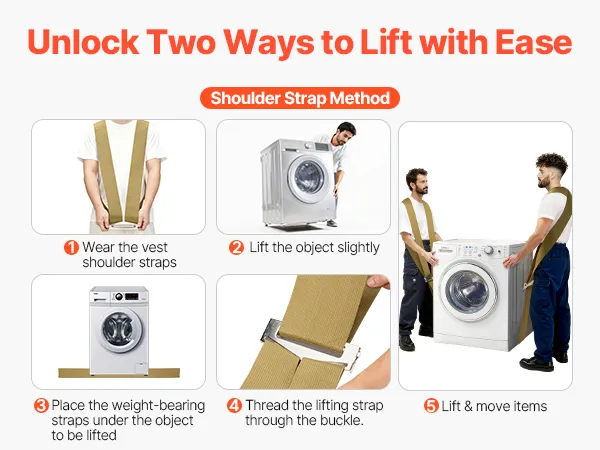 Unlock Two Ways to Lift with Ease

Shoulder Strap Method

1 Wear the vest shoulder straps

2 Lift the object slightly

3 Place the weight-bearing straps under the object to be lifted

4 Thread the lifting strap through the buckle.

5 Lift & move items