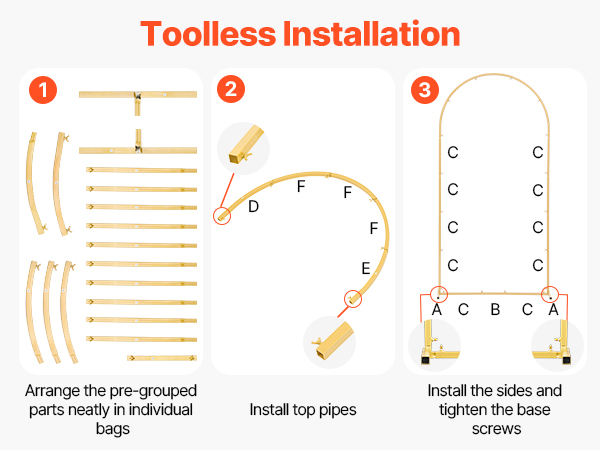 Toolless Installation

1

Arrange the pre-grouped parts neatly in individual bags

2

D
F
F
F
E

Install top pipes

3

C C
C C
C C
C C
A C B C A

Install the sides and tighten the base screws