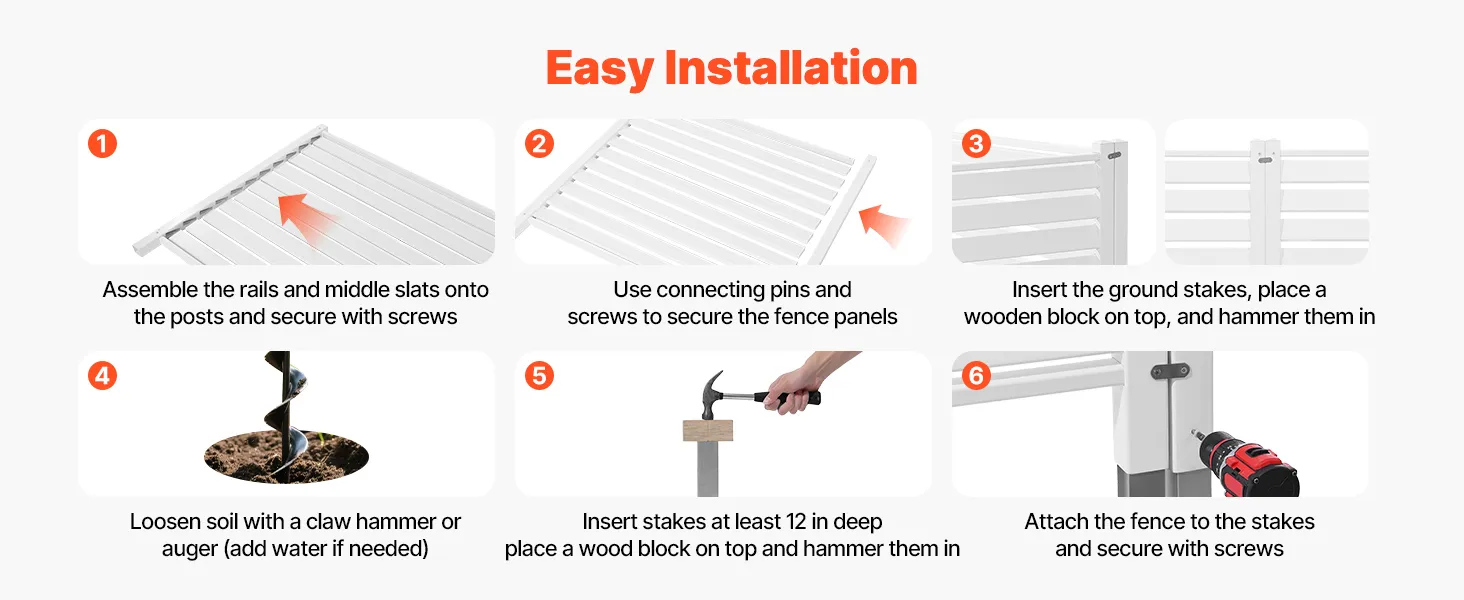 Easy Installation

1

Assemble the rails and middle slats onto the posts and secure with screws

2

Use connecting pins and screws to secure the fence panels

3

Insert the ground stakes, place a wooden block on top, and hammer them in

4

Loosen soil with a claw hammer or auger (add water if needed)

5

Insert stakes at least 12 in deep place a wood block on top and hammer them in

6

Attach the fence to the stakes and secure with screws