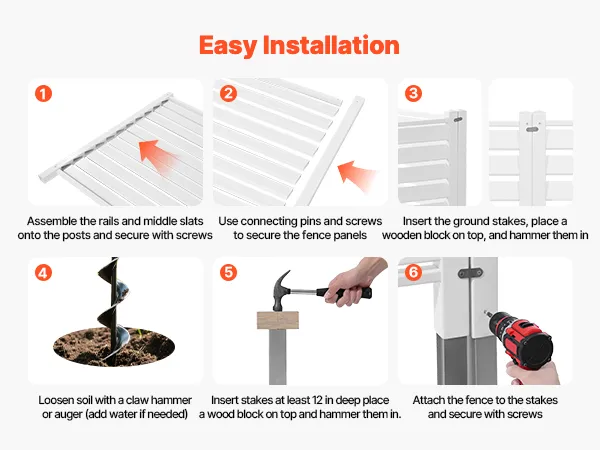 Easy Installation

1

Assemble the rails and middle slats onto the posts and secure with screws

2

Use connecting pins and screws to secure the fence panels

3

Insert the ground stakes, place a wooden block on top, and hammer them in

4

Loosen soil with a claw hammer or auger (add water if needed)

5

Insert stakes at least 12 in deep place a wood block on top and hammer them in.

6

Attach the fence to the stakes and secure with screws