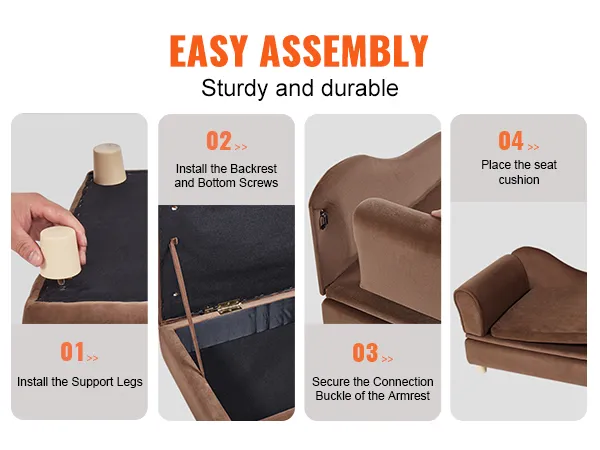 EASY ASSEMBLY

Sturdy and durable

01 >>

Install the Support Legs

02 >>

Install the Backrest and Bottom Screws

03 >>

Secure the Connection Buckle of the Armrest

04 >>

Place the seat cushion