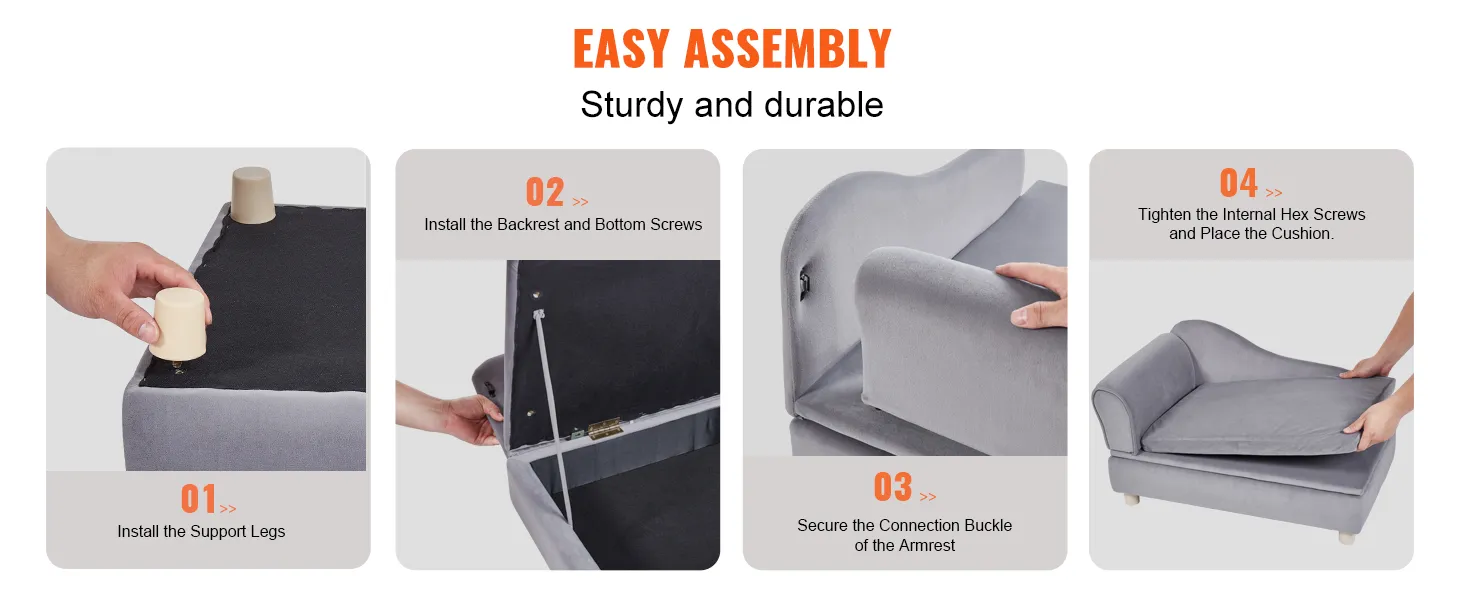 EASY ASSEMBLY

Sturdy and durable

01 >>
Install the Support Legs

02 >>
Install the Backrest and Bottom Screws

03 >>
Secure the Connection Buckle of the Armrest

04 >>
Tighten the Internal Hex Screws and Place the Cushion.