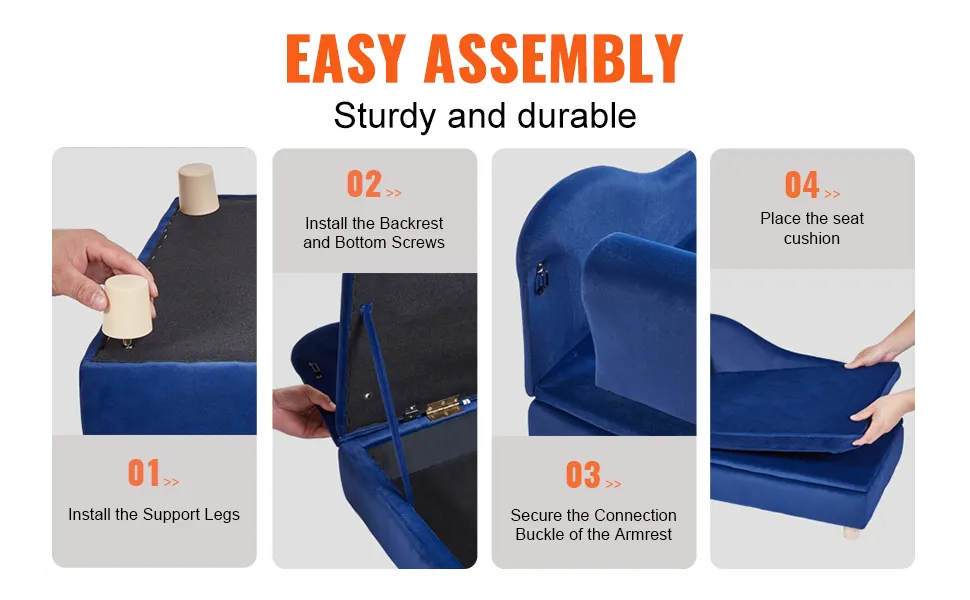 EASY ASSEMBLY

Sturdy and durable

01 >>

Install the Support Legs

02 >>

Install the Backrest and Bottom Screws

03 >>

Secure the Connection Buckle of the Armrest

04 >>

Place the seat cushion