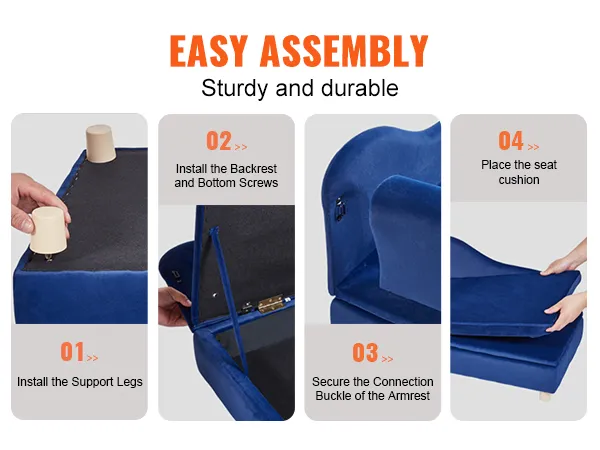 EASY ASSEMBLY
Sturdy and durable

01 >>
Install the Support Legs

02 >>
Install the Backrest and Bottom Screws

03 >>
Secure the Connection Buckle of the Armrest

04 >>
Place the seat cushion