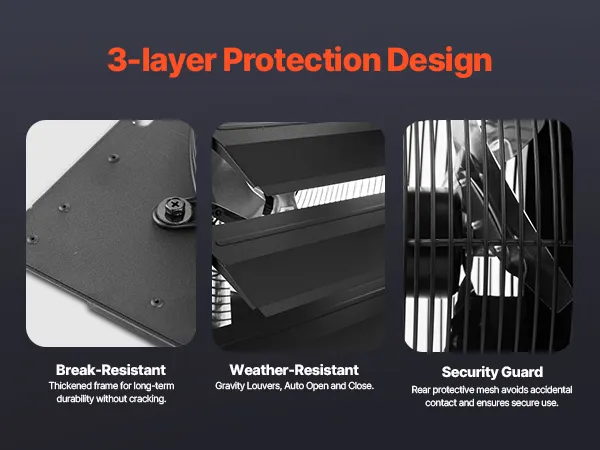 3-layer Protection Design

Break-Resistant
Thickened frame for long-term durability without cracking.

Weather-Resistant
Gravity Louvers, Auto Open and Close.

Security Guard
Rear protective mesh avoids accidental contact and ensures secure use.