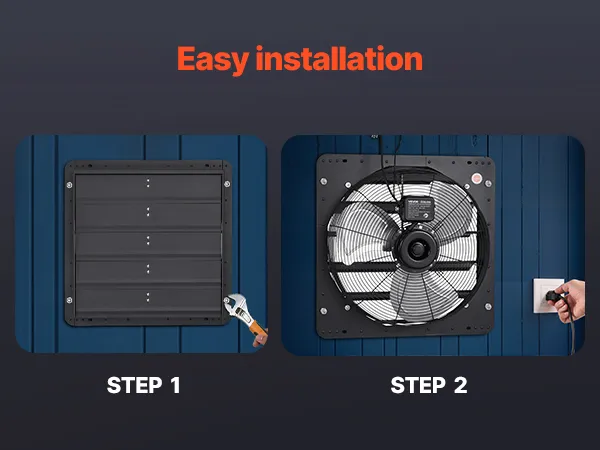 Easy installation

STEP 1

STEP 2