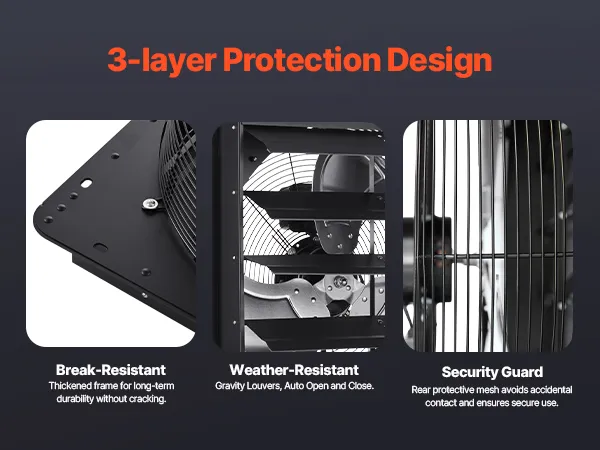 3-layer Protection Design

Break-Resistant
Thickened frame for long-term durability without cracking.

Weather-Resistant
Gravity Louvers, Auto Open and Close.

Security Guard
Rear protective mesh avoids accidental contact and ensures secure use.