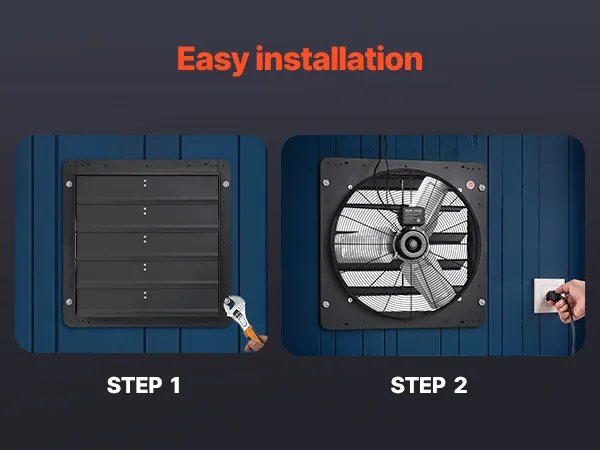 Easy installation

STEP 1

STEP 2