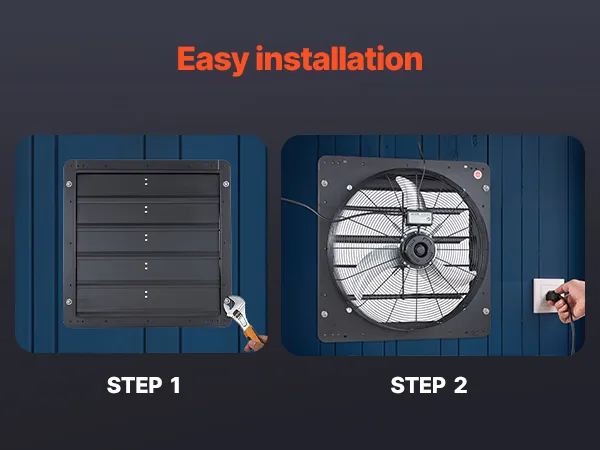 Easy installation

STEP 1

STEP 2