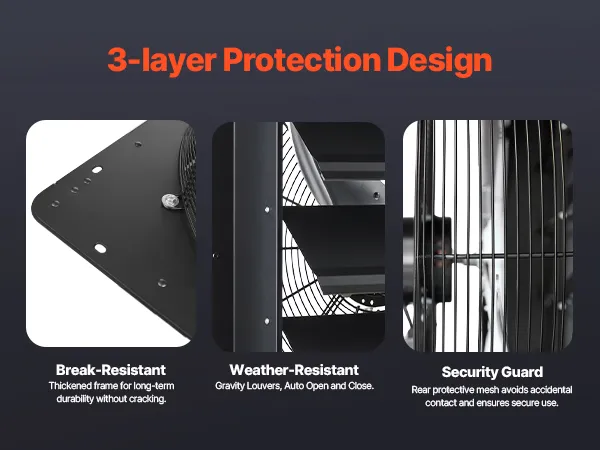 3-layer Protection Design

Break-Resistant
Thickened frame for long-term durability without cracking.

Weather-Resistant
Gravity Louvers, Auto Open and Close.

Security Guard
Rear protective mesh avoids accidental contact and ensures secure use.