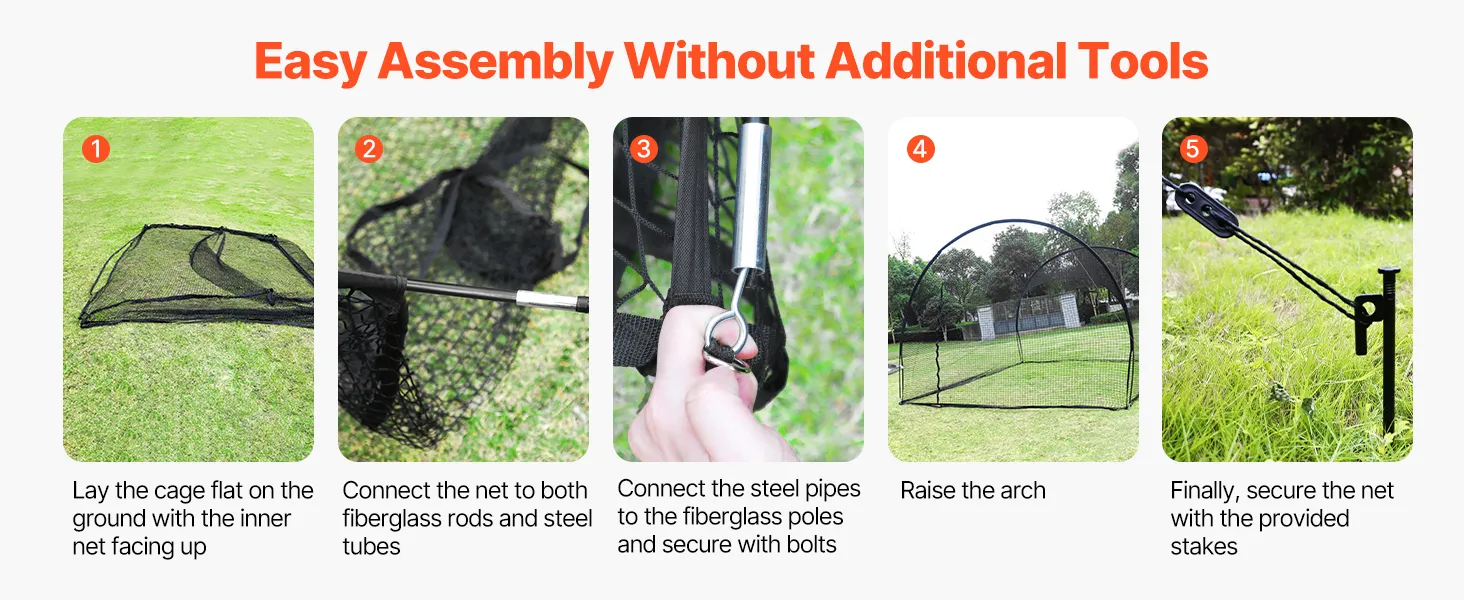 Easy Assembly Without Additional Tools

1

Lay the cage flat on the ground with the inner net facing up

2

Connect the net to both fiberglass rods and steel tubes

3

Connect the steel pipes to the fiberglass poles and secure with bolts

4

Raise the arch

5

Finally, secure the net with the provided stakes