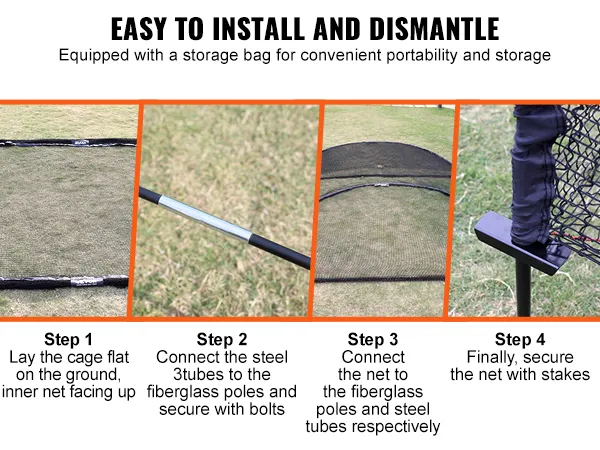 EASY TO INSTALL AND DISMANTLE
Equipped with a storage bag for convenient portability and storage

Step 1
Lay the cage flat on the ground, inner net facing up

Step 2
Connect the steel 3tubes to the fiberglass poles and secure with bolts

Step 3
Connect the net to the fiberglass poles and steel tubes respectively

Step 4
Finally, secure the net with stakes