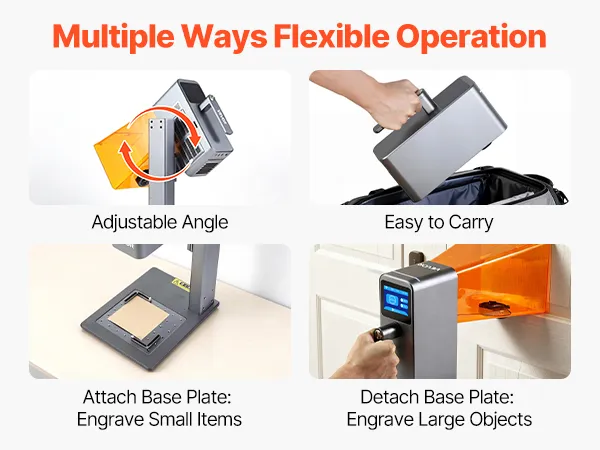 Multiple Ways Flexible Operation

Adjustable Angle

Easy to Carry

Attach Base Plate:
Engrave Small Items

Detach Base Plate:
Engrave Large Objects