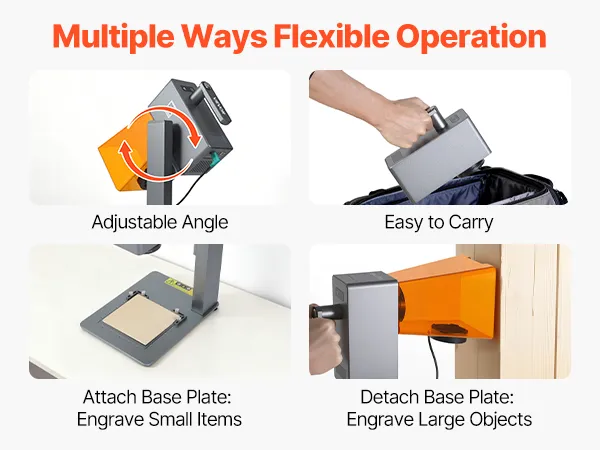 Multiple Ways Flexible Operation

Adjustable Angle

Easy to Carry

Attach Base Plate:
Engrave Small Items

Detach Base Plate:
Engrave Large Objects