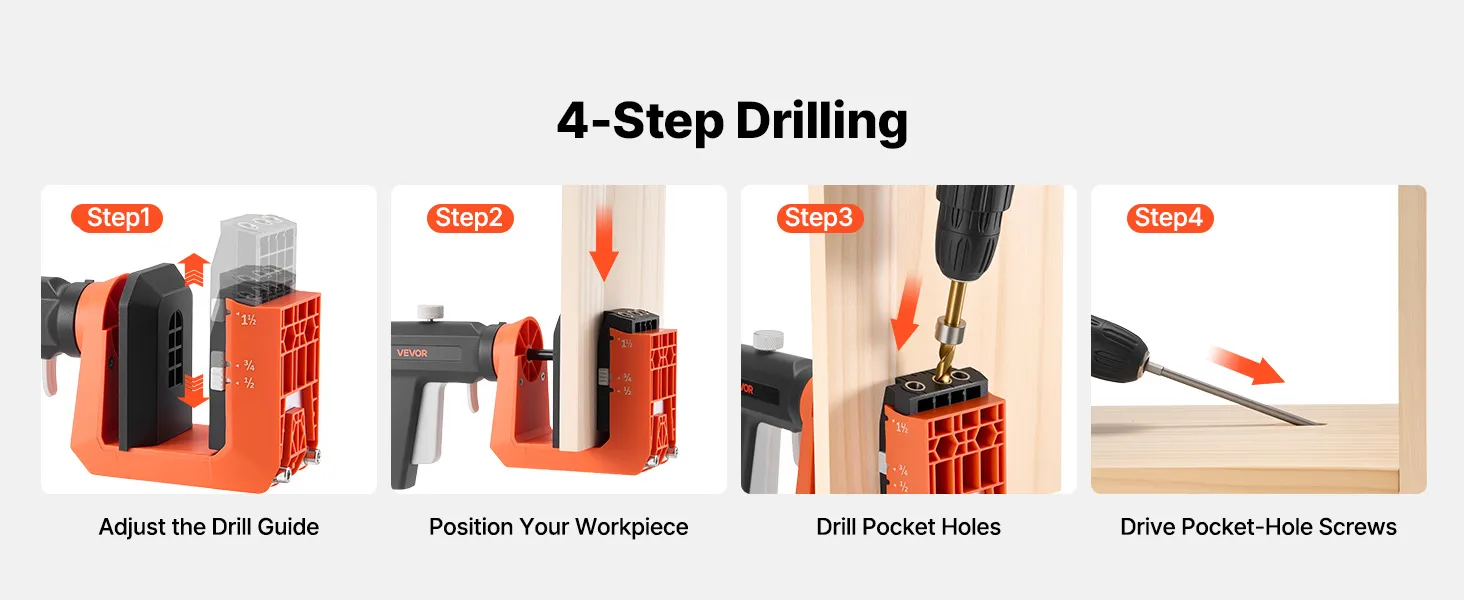 4-Step Drilling

Step1

$1\frac{1}{2}$

$\frac{3}{4}$

$\frac{1}{2}$

Adjust the Drill Guide

Step2

VEVOR

$1\frac{1}{2}$

$\frac{3}{4}$

$\frac{1}{2}$

Position Your Workpiece

Step3

VEVOR

$1\frac{1}{2}$

$\frac{3}{4}$

$\frac{1}{2}$

Drill Pocket Holes

Step4

Drive Pocket-Hole Screws