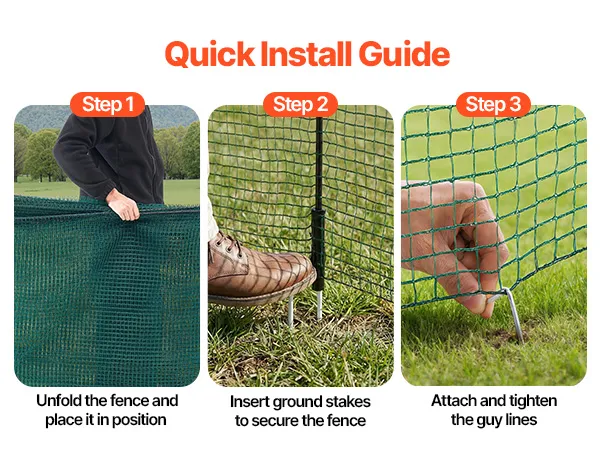 Quick Install Guide

Step 1

Unfold the fence and place it in position

Step 2

Insert ground stakes to secure the fence

Step 3

Attach and tighten the guy lines