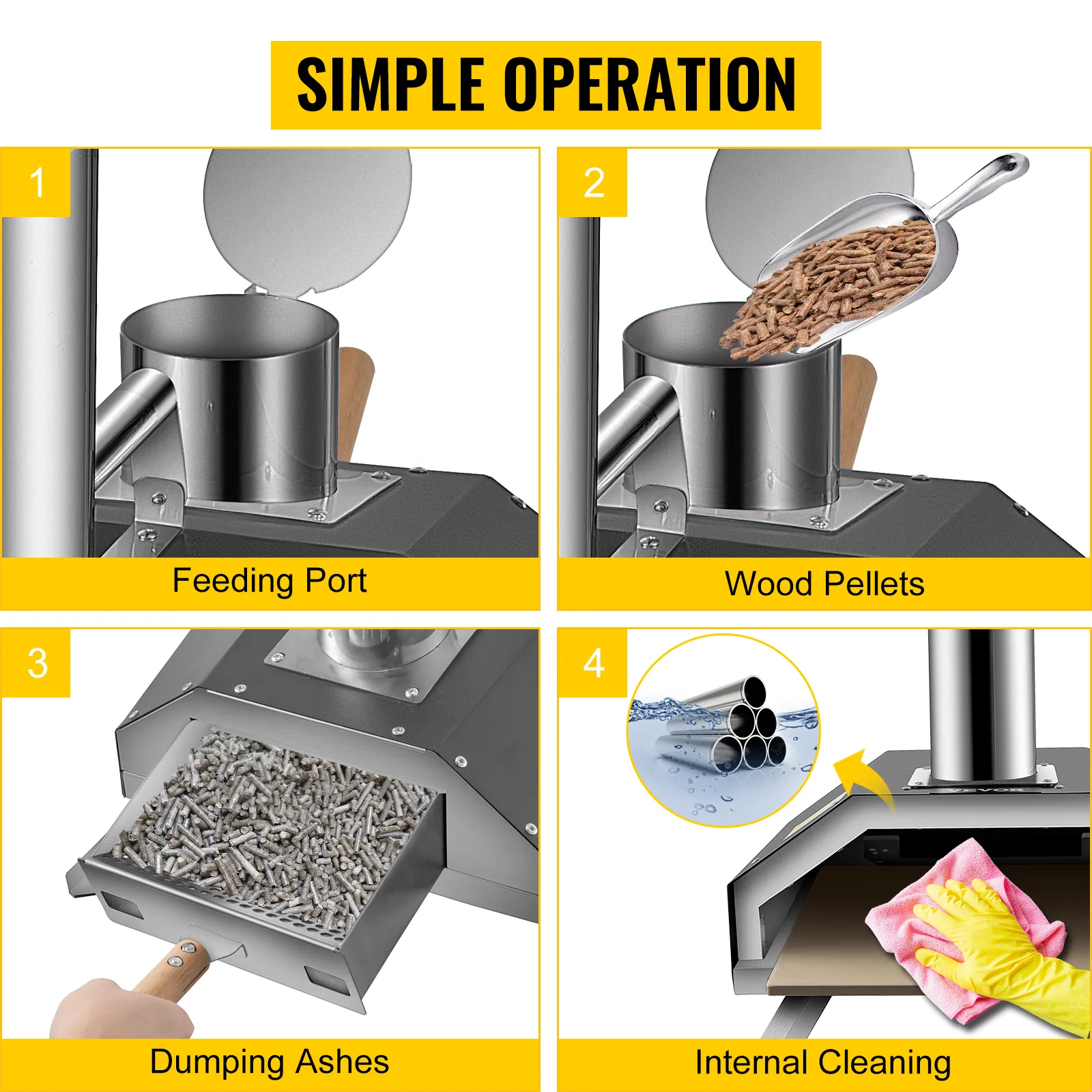 SIMPLE OPERATION

1

Feeding Port

2

Wood Pellets

3

Dumping Ashes

4

VEVOR

Internal Cleaning