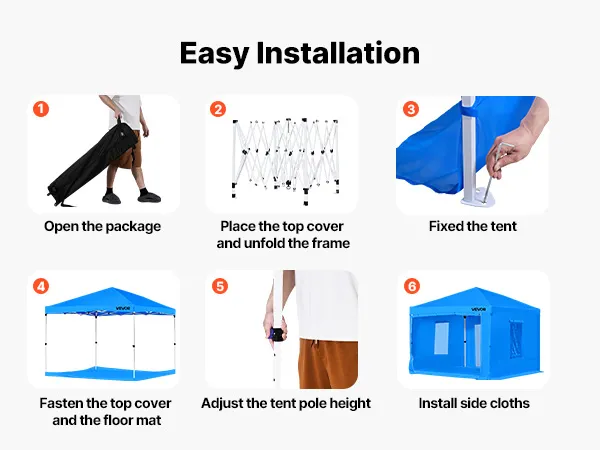 Easy Installation

1
Open the package

2
Place the top cover and unfold the frame

3
Fixed the tent

4
VEVOR
Fasten the top cover and the floor mat

5
Adjust the tent pole height

6
VEVOR
Install side cloths