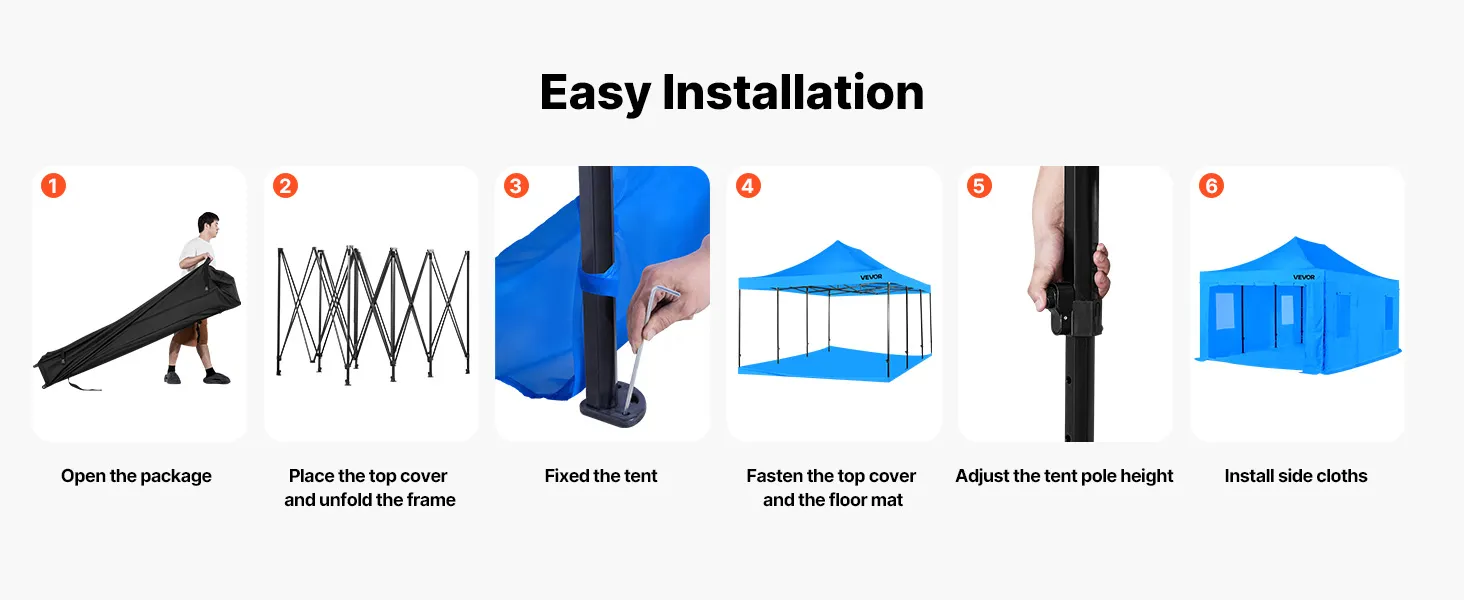 Easy Installation

1
Open the package

2
Place the top cover and unfold the frame

3
Fixed the tent

4
VEVOR
Fasten the top cover and the floor mat

5
Adjust the tent pole height

6
VEVOR
Install side cloths