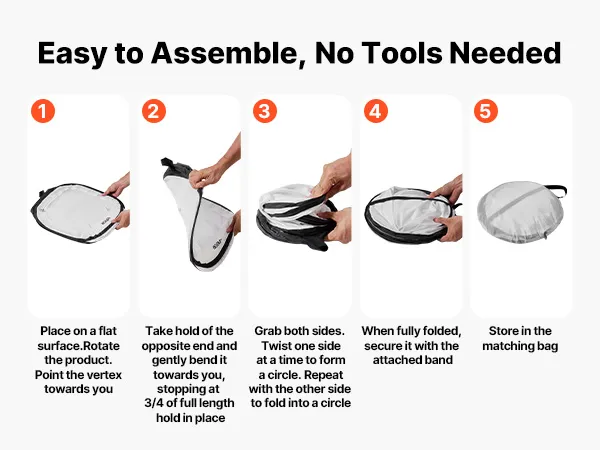 Easy to Assemble, No Tools Needed

1

Place on a flat surface.Rotate the product. Point the vertex towards you

2

Take hold of the opposite end and gently bend it towards you, stopping at 3/4 of full length hold in place

3

Grab both sides. Twist one side at a time to form a circle. Repeat with the other side to fold into a circle

4

When fully folded, secure it with the attached band

5

Store in the matching bag