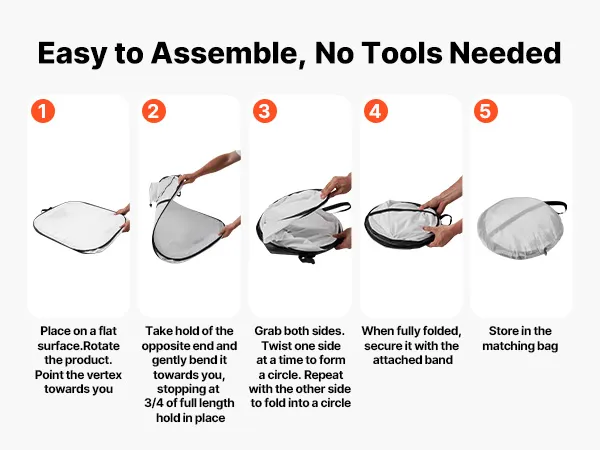 Easy to Assemble, No Tools Needed

1

Place on a flat surface.Rotate the product. Point the vertex towards you

2

Take hold of the opposite end and gently bend it towards you, stopping at 3/4 of full length hold in place

3

Grab both sides. Twist one side at a time to form a circle. Repeat with the other side to fold into a circle

4

When fully folded, secure it with the attached band

5

Store in the matching bag