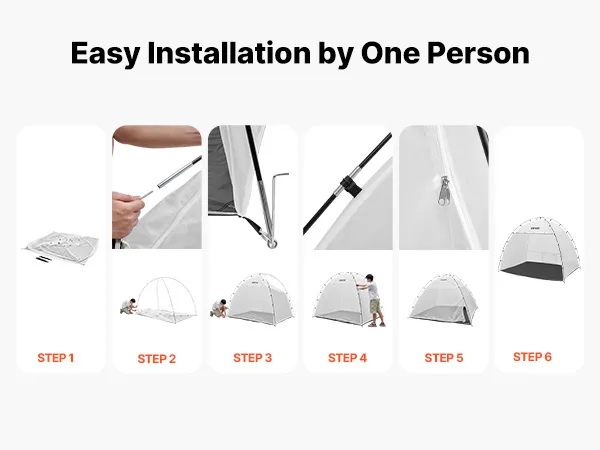 Easy Installation by One Person

STEP 1

STEP 2

STEP 3

STEP 4

STEP 5

STEP 6