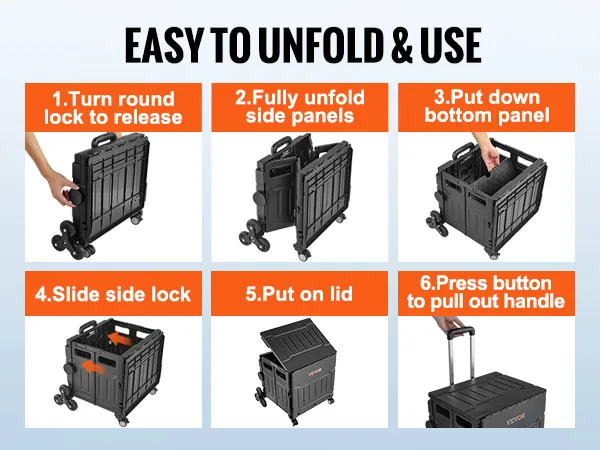 EASY TO UNFOLD & USE

1.Turn round lock to release

2.Fully unfold side panels

3.Put down bottom panel

4.Slide side lock

5.Put on lid

VEVOR

6.Press button to pull out handle

VEVOR