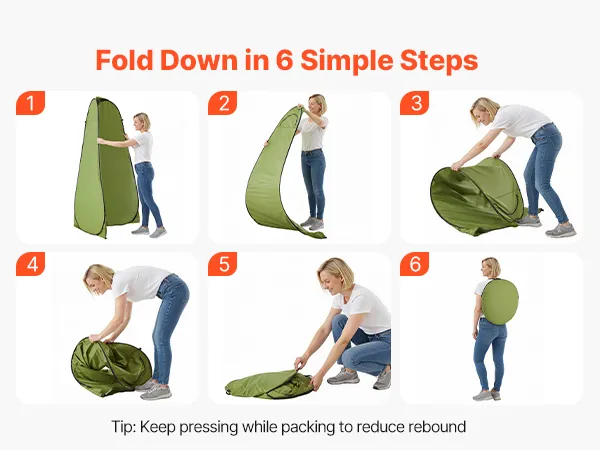 Fold Down in 6 Simple Steps

1

2

3

4

5

6

Tip: Keep pressing while packing to reduce rebound