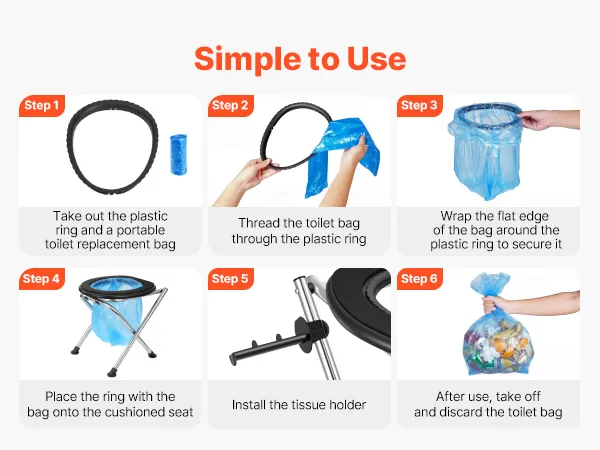 Simple to Use

Step 1
Take out the plastic ring and a portable toilet replacement bag

Step 2
Thread the toilet bag through the plastic ring

Step 3
Wrap the flat edge of the bag around the plastic ring to secure it

Step 4
Place the ring with the bag onto the cushioned seat

Step 5
Install the tissue holder

Step 6
After use, take off and discard the toilet bag