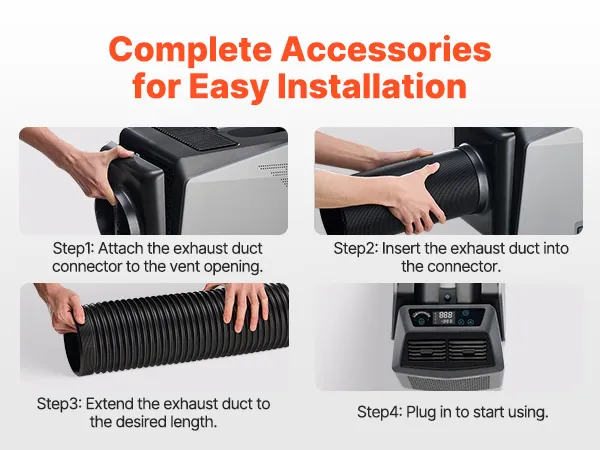 Complete Accessories for Easy Installation

Step1: Attach the exhaust duct connector to the vent opening.

Step2: Insert the exhaust duct into the connector.

Step3: Extend the exhaust duct to the desired length.

Step4: Plug in to start using.